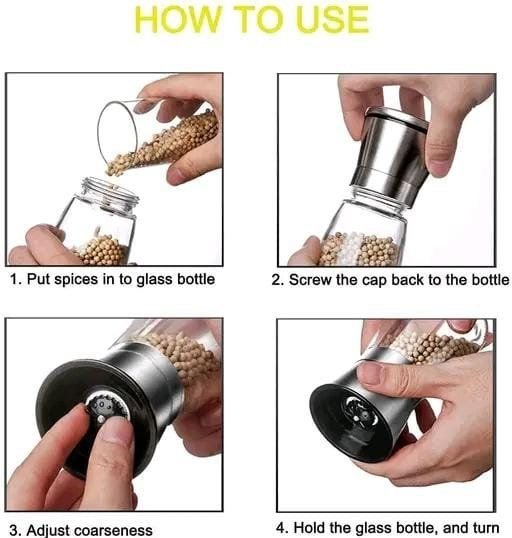 HOW TO USE

1. Put spices in to glass bottle

2. Screw the cap back to the bottle

3. Adjust coarseness

4. Hold the glass bottle, and turn