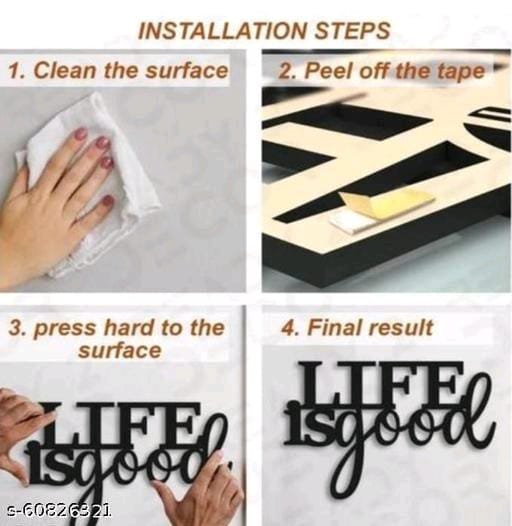 INSTALLATION STEPS

1. Clean the surface

2. Peel off the tape

3. press hard to the surface

LIFE
is good

s-60826321

4. Final result

LIFE
is good